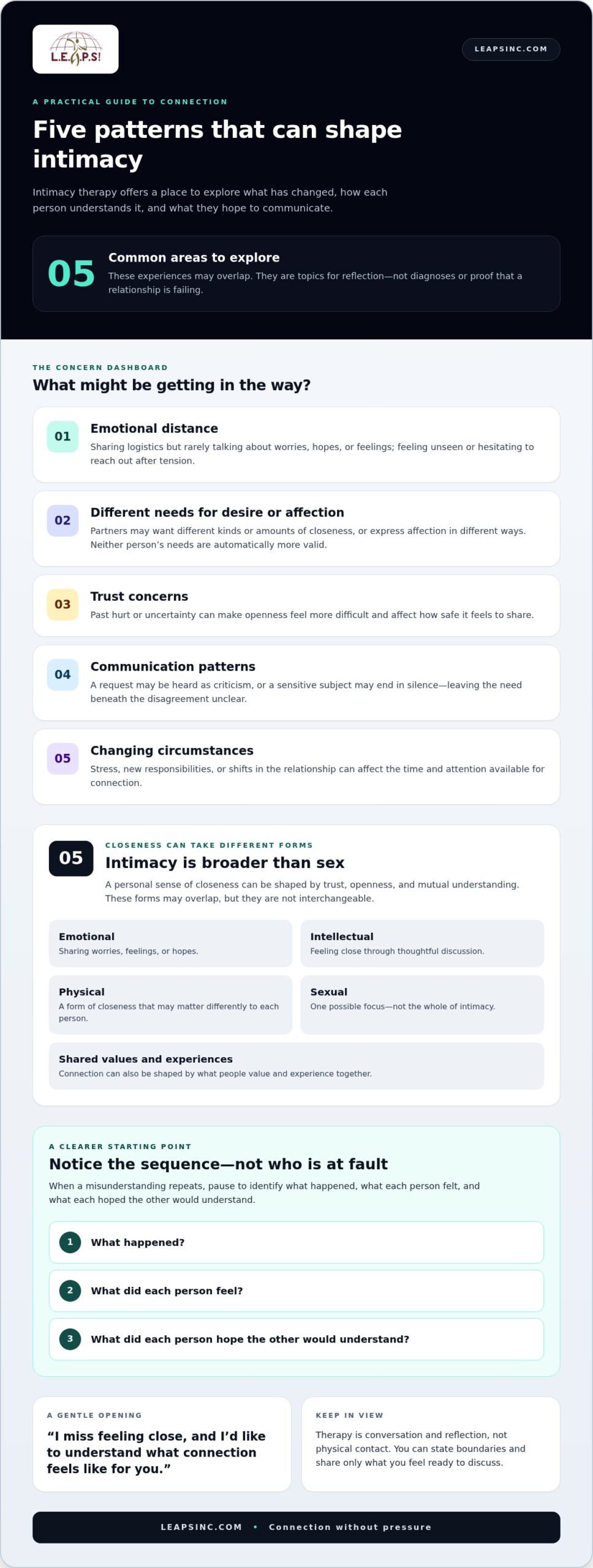 L.E.A.P.S!

LEAPSINC.COM

A PRACTICAL GUIDE TO CONNECTION

Five patterns that can shape intimacy

Intimacy therapy offers a place to explore what has changed, how each person understands it, and what they hope to communicate.

05

Common areas to explore

These experiences may overlap. They are topics for reflection—not diagnoses or proof that a relationship is failing.

THE CONCERN DASHBOARD

What might be getting in the way?

01

Emotional distance

Sharing logistics but rarely talking about worries, hopes, or feelings; feeling unseen or hesitating to reach out after tension.

02

Different needs for desire or affection

Partners may want different kinds or amounts of closeness, or express affection in different ways. Neither person's needs are automatically more valid.

03

Trust concerns

Past hurt or uncertainty can make openness feel more difficult and affect how safe it feels to share.

04

Communication patterns

A request may be heard as criticism, or a sensitive subject may end in silence—leaving the need beneath the disagreement unclear.

05

Changing circumstances

Stress, new responsibilities, or shifts in the relationship can affect the time and attention available for connection.

05

CLOSENESS CAN TAKE DIFFERENT FORMS

Intimacy is broader than sex

A personal sense of closeness can be shaped by trust, openness, and mutual understanding. These forms may overlap, but they are not interchangeable.

Emotional
Sharing worries, feelings, or hopes.

Intellectual
Feeling close through thoughtful discussion.

Physical
A form of closeness that may matter differently to each person.

Sexual
One possible focus—not the whole of intimacy.

Shared values and experiences
Connection can also be shaped by what people value and experience together.

A CLEARER STARTING POINT

Notice the sequence—not who is at fault

When a misunderstanding repeats, pause to identify what happened, what each person felt, and what each hoped the other would understand.

1 What happened?

2 What did each person feel?

3 What did each person hope the other would understand?

A GENTLE OPENING

"I miss feeling close, and I'd like to understand what connection feels like for you."

KEEP IN VIEW

Therapy is conversation and reflection, not physical contact. You can state boundaries and share only what you feel ready to discuss.

LEAPSINC.COM • Connection without pressure